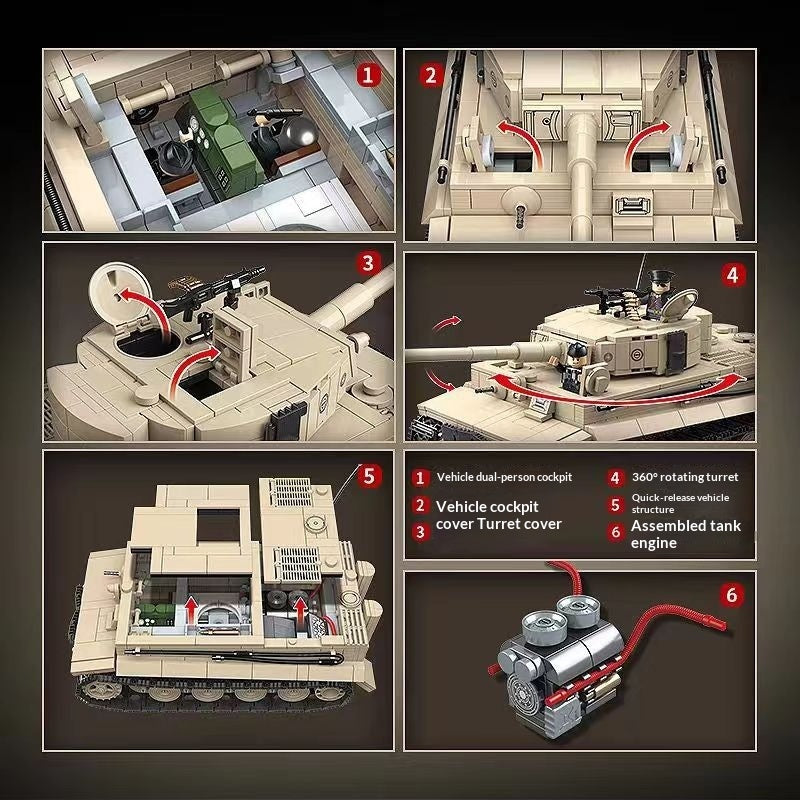 1

2

3

4

5

1 Vehicle dual-person cockpit

2 Vehicle cockpit cover Turret cover

3

4 360° rotating turret

5 Quick-release vehicle structure

6 Assembled tank engine

6